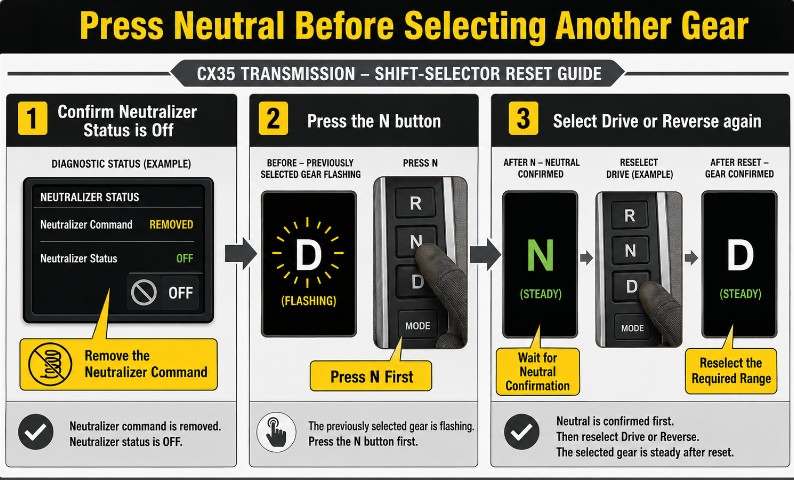 Press Neutral Before Selecting Another Gear

CX35 TRANSMISSION – SHIFT-SELECTOR RESET GUIDE

1 Confirm Neutralizer Status is Off

DIAGNOSTIC STATUS (EXAMPLE)

NEUTRALIZER STATUS
Neutralizer Command REMOVED
Neutralizer Status OFF
OFF

Remove the Neutralizer Command

Neutralizer command is removed. Neutralizer status is OFF.

2 Press the N button

BEFORE – PREVIOUSLY SELECTED GEAR FLASHING

D
(FLASHING)

PRESS N

R
N
D
MODE

Press N First

The previously selected gear is flashing. Press the N button first.

3 Select Drive or Reverse again

AFTER N – NEUTRAL CONFIRMED

N
(STEADY)

Wait for Neutral Confirmation

RESELECT DRIVE (EXAMPLE)

R
N
D
MODE

AFTER RESET – GEAR CONFIRMED

D
(STEADY)

Reselect the Required Range

Neutral is confirmed first. Then reselect Drive or Reverse. The selected gear is steady after reset.