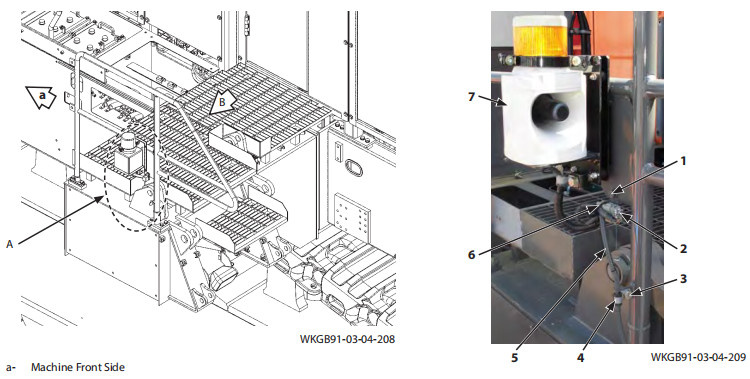 a

B

A

WKGB91-03-04-208

a- Machine Front Side

7

1

6

2

3

5

4

WKGB91-03-04-209